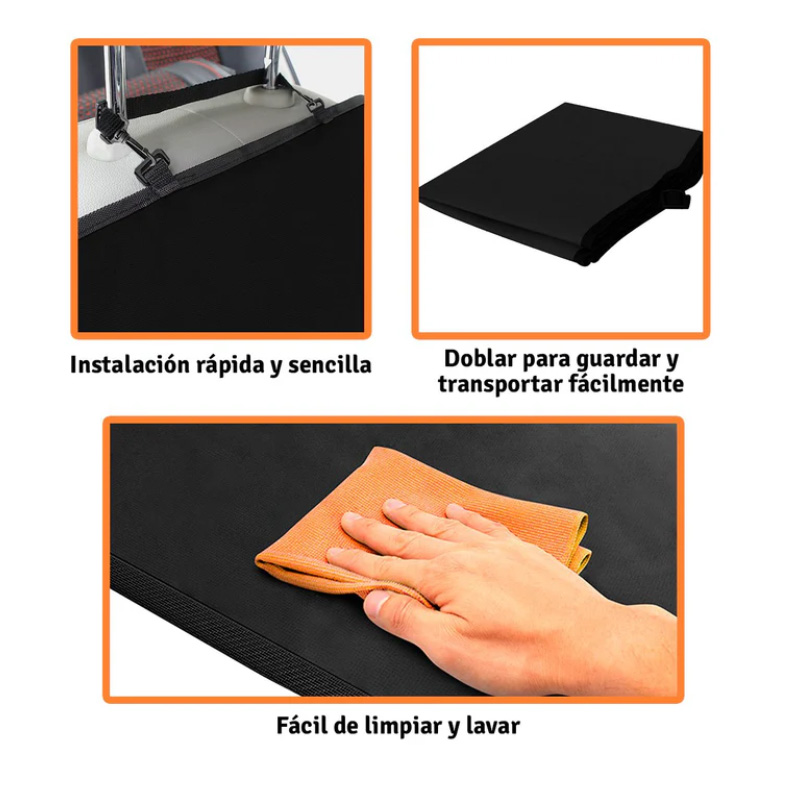 Instalación rápida y sencilla

Doblar para guardar y transportar fácilmente

Fácil de limpiar y lavar